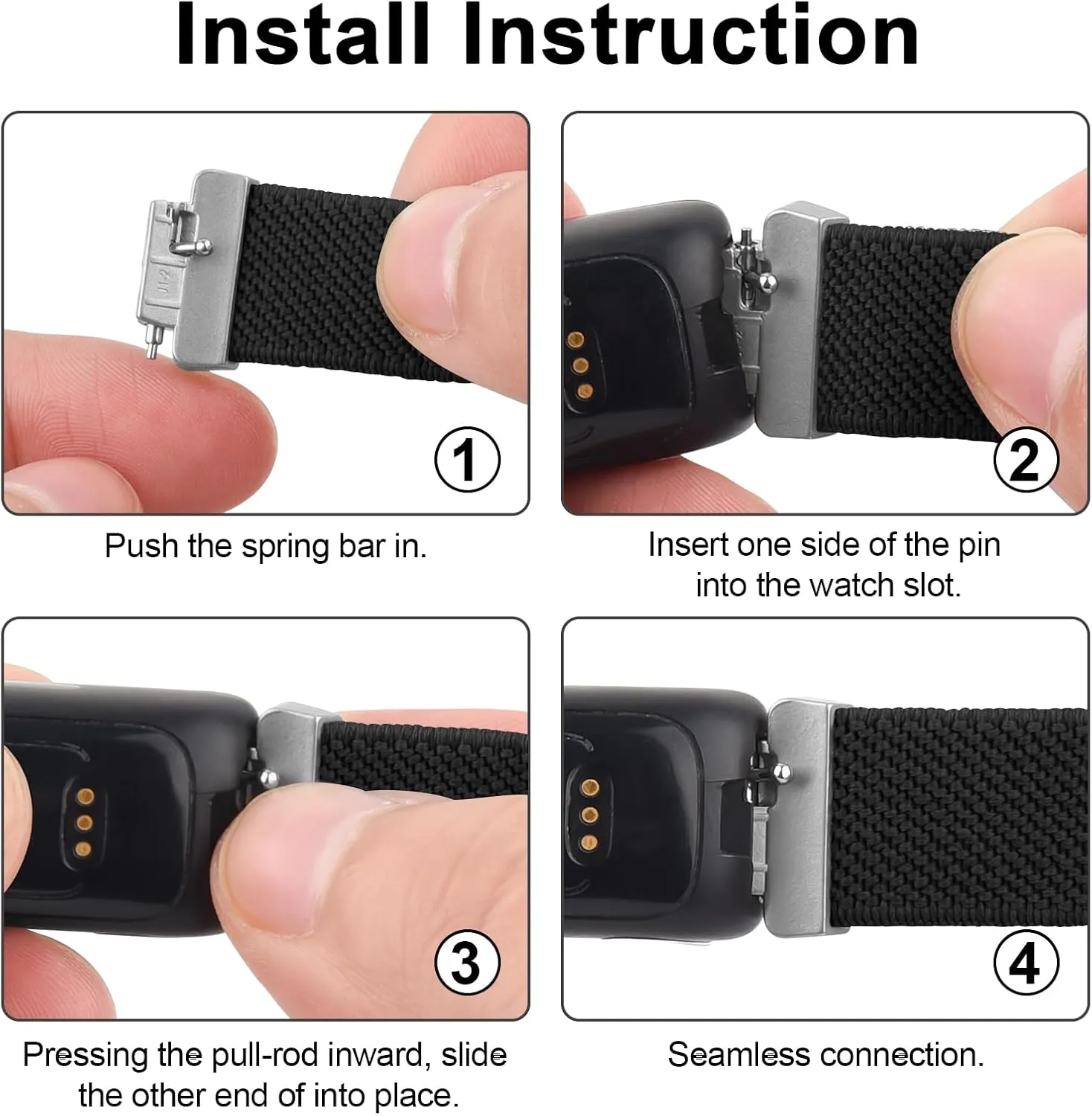 Install Instruction

1

Push the spring bar in.

2

Insert one side of the pin into the watch slot.

3

Pressing the pull-rod inward, slide the other end of into place.

4

Seamless connection.